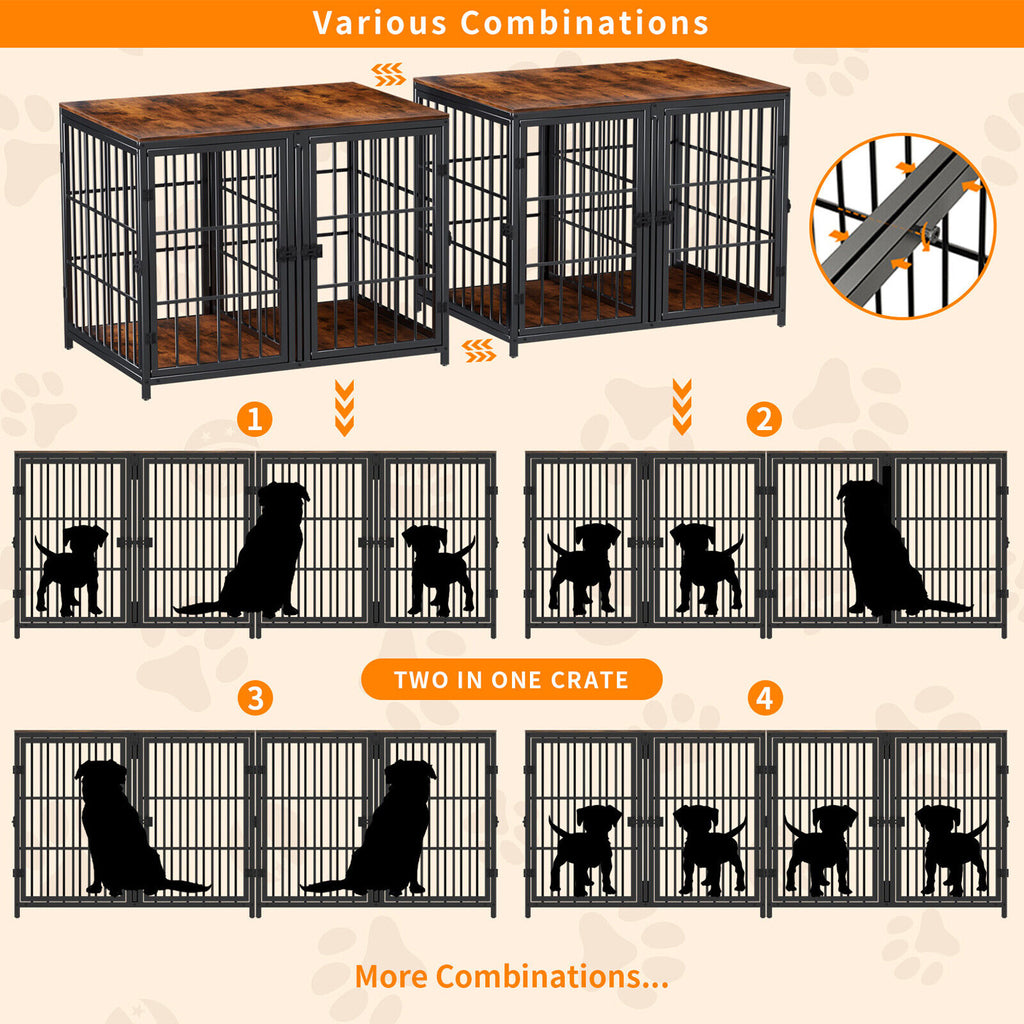 Various Combinations

1

2

TWO IN ONE CRATE

3

4

More Combinations...